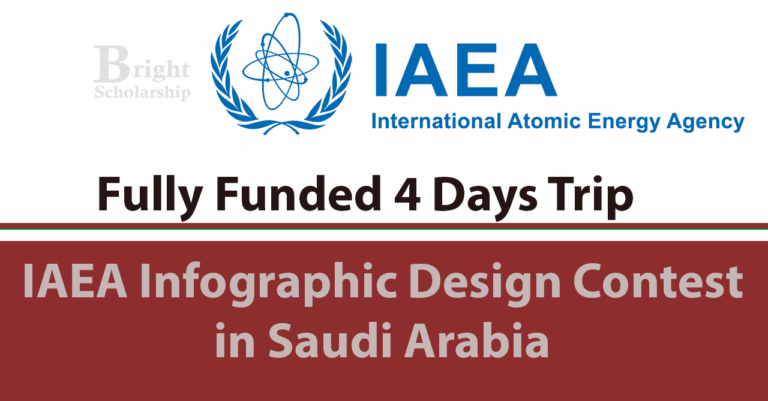 Bright Scholarship

IAEA

International Atomic Energy Agency

Fully Funded 4 Days Trip

IAEA Infographic Design Contest in Saudi Arabia